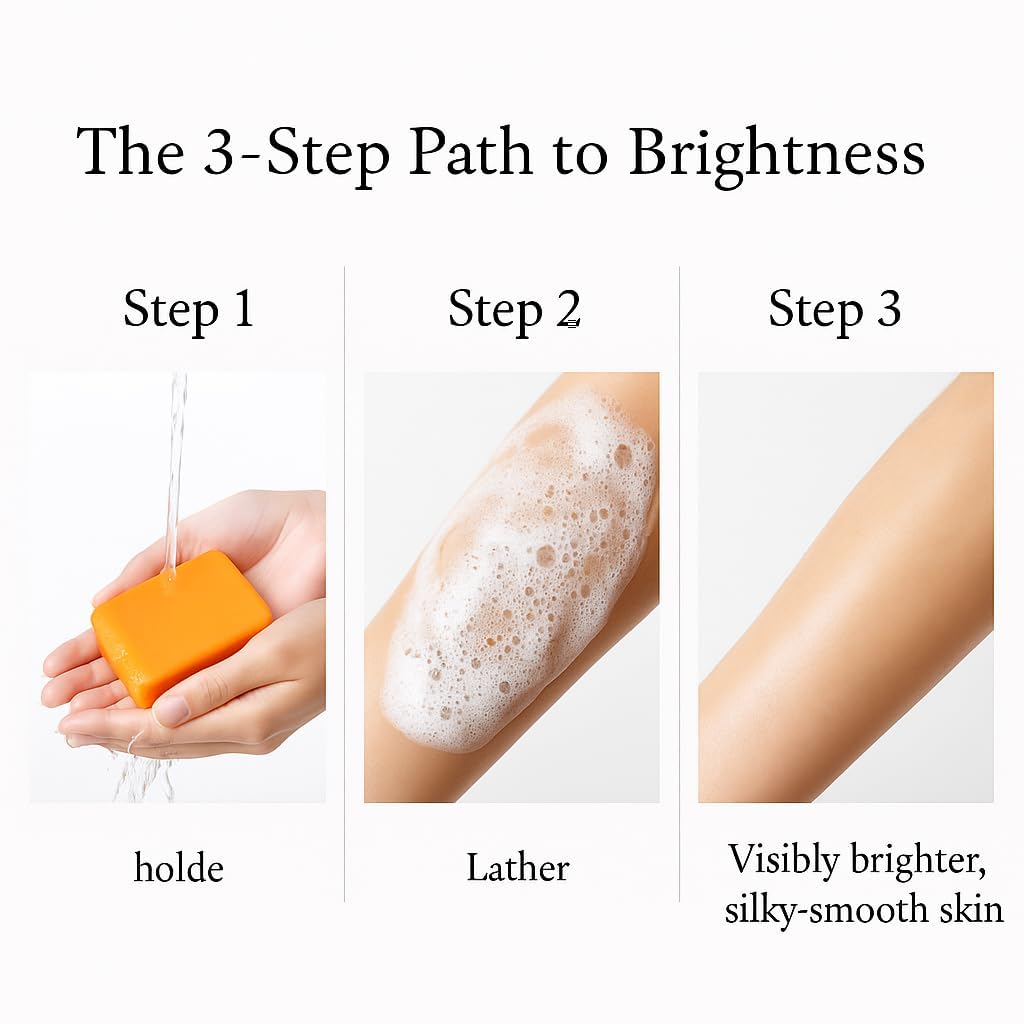 The 3-Step Path to Brightness

Step 1

holde

Step 2

Lather

Step 3

Visibly brighter, silky-smooth skin