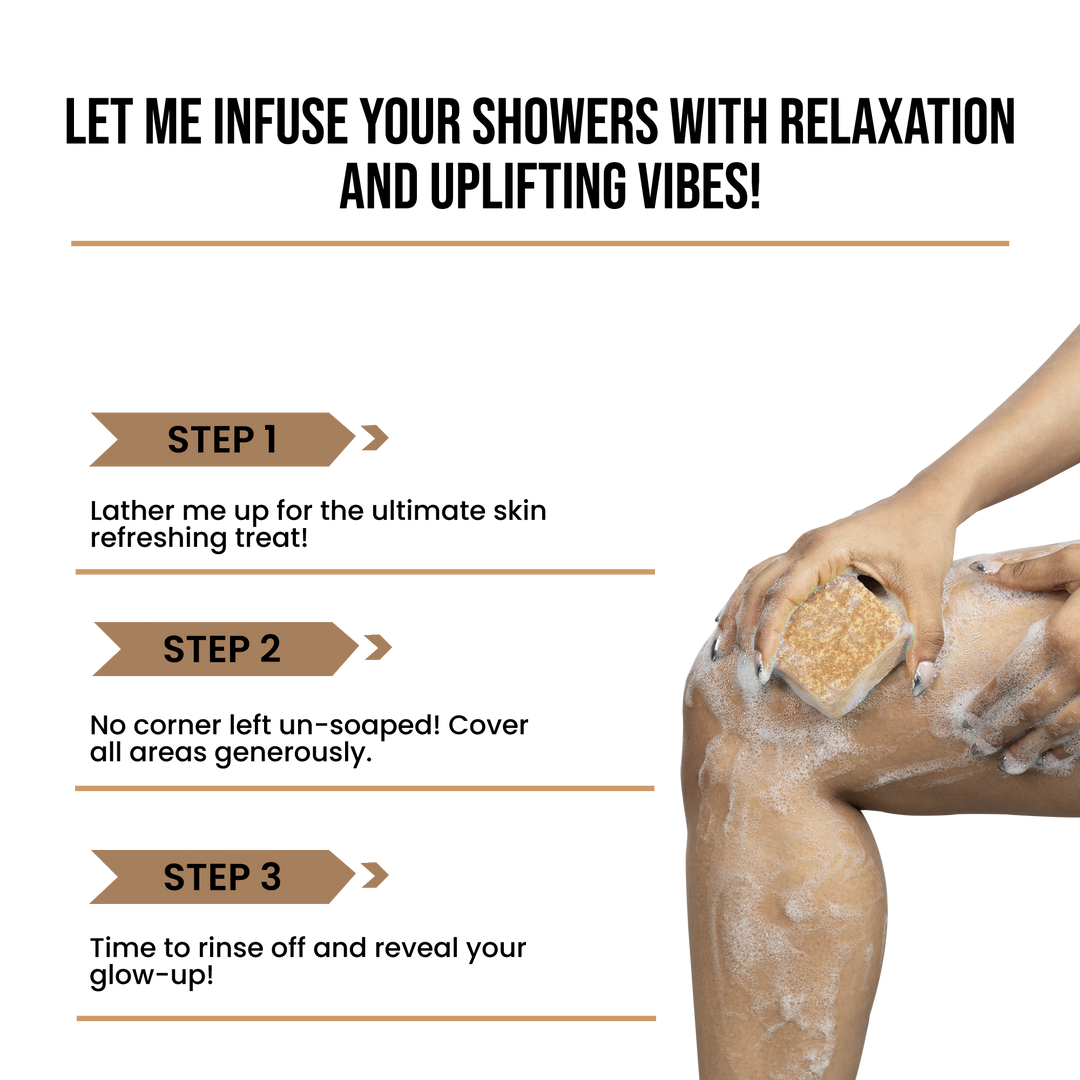 LET ME INFUSE YOUR SHOWERS WITH RELAXATION AND UPLIFTING VIBES!

STEP 1

Lather me up for the ultimate skin refreshing treat!

STEP 2

No corner left un-soaped! Cover all areas generously.

STEP 3

Time to rinse off and reveal your glow-up!